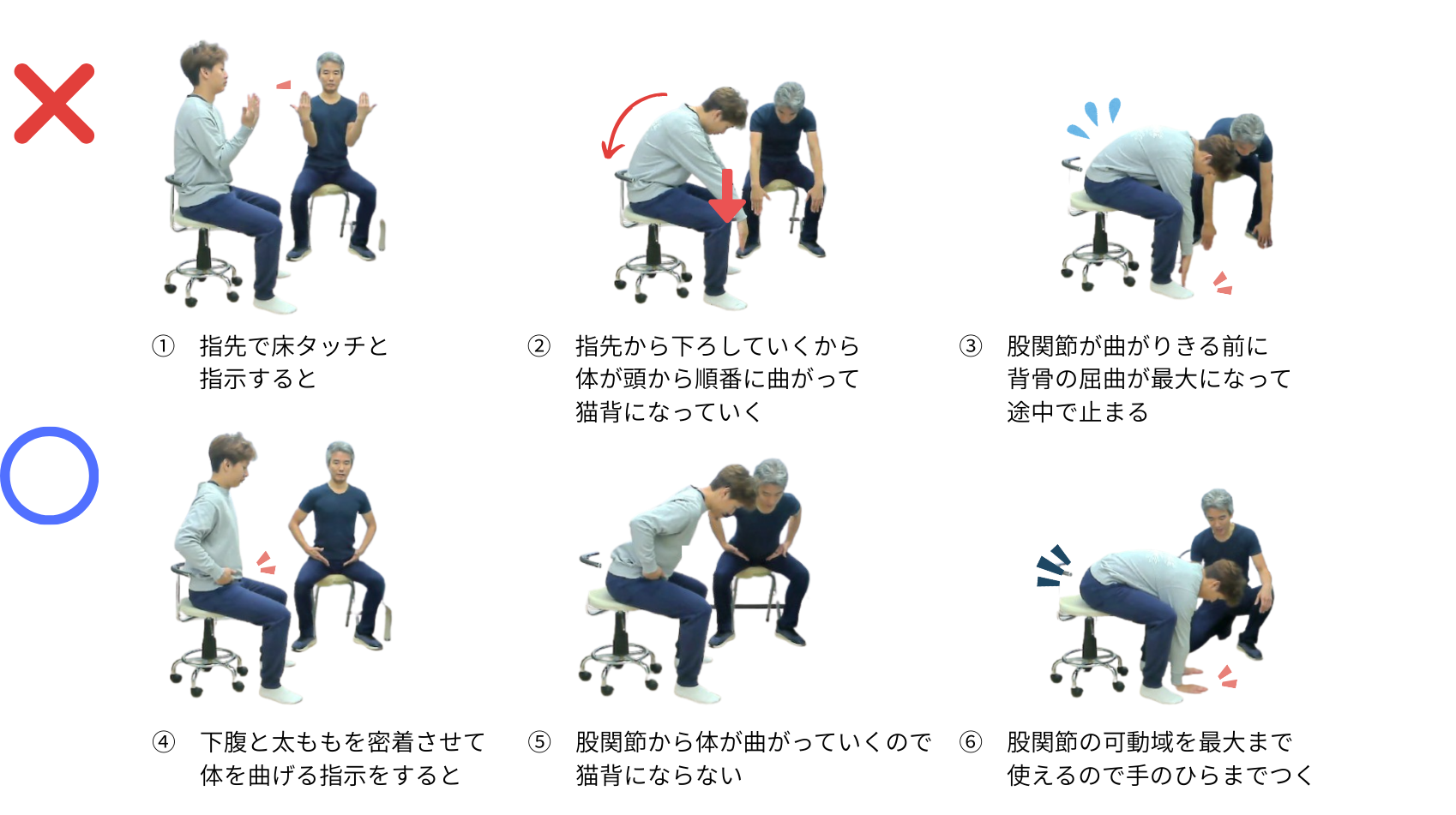 ① 指先で床タッチと指示すると

② 指先から下ろしていくから体が頭から順番に曲がって猫背になっていく

③ 股関節が曲がりきる前に背骨の屈曲が最大になって途中で止まる

④ 下腹と太ももを密着させて体を曲げる指示をすると

⑤ 股関節から体が曲がっていくので猫背にならない

⑥ 股関節の可動域を最大まで使えるので手のひらまでつく